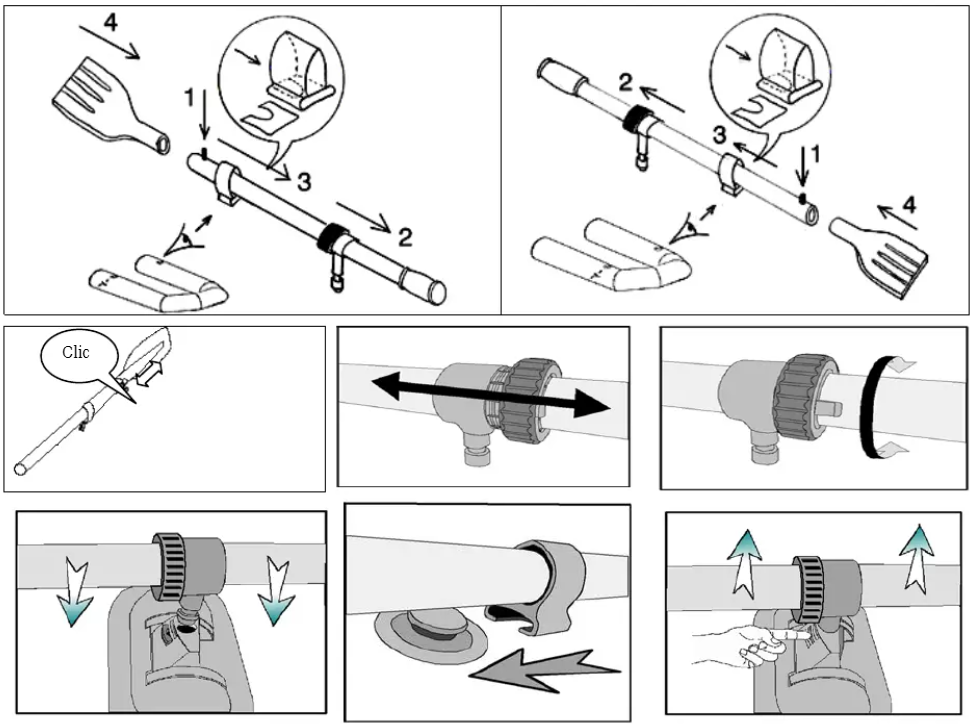 4
1
3
2
2
3
1
4
Clic